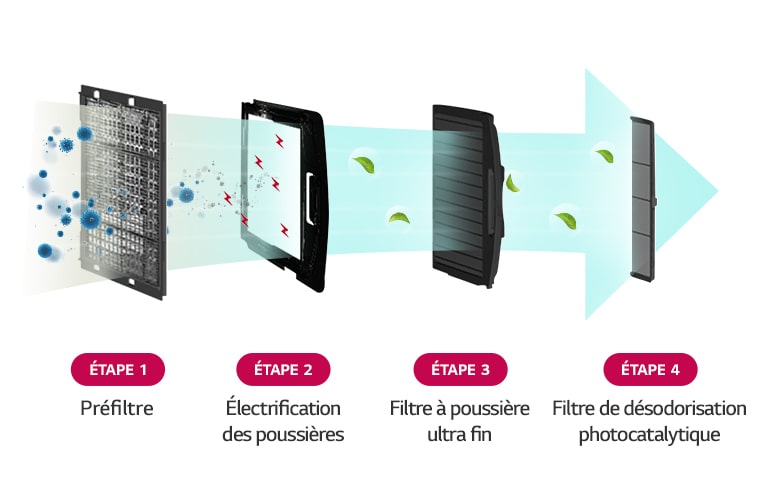 ÉTAPE 1
Préfiltre

ÉTAPE 2
Électrification des poussières

ÉTAPE 3
Filtre à poussière ultra fin

ÉTAPE 4
Filtre de désodorisation photocatalytique