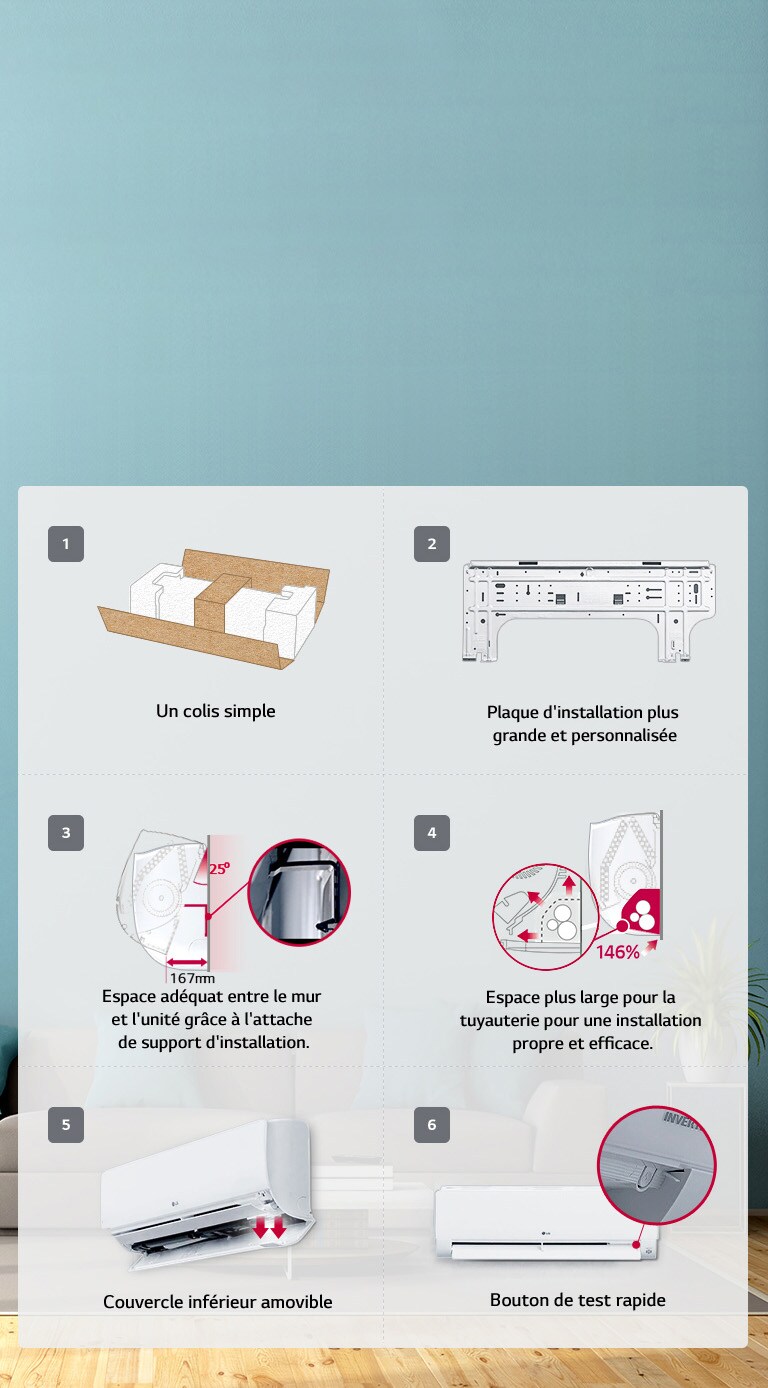 1

Un colis simple

2

Plaque d'installation plus grande et personnalisée

3

25°

167mm

Espace adéquat entre le mur et l'unité grâce à l'attache de support d'installation.

4

146%

Espace plus large pour la tuyauterie pour une installation propre et efficace.

5

Couvercle inférieur amovible

6

INVERT

Bouton de test rapide