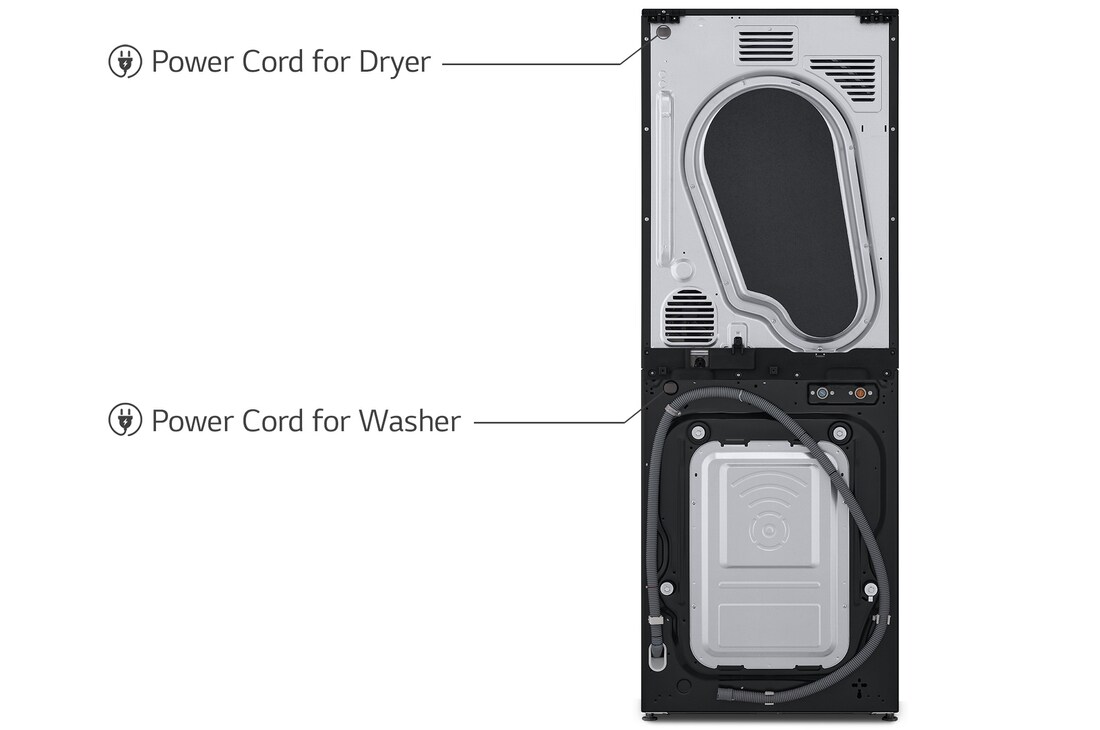 Power Cord for Dryer

Power Cord for Washer