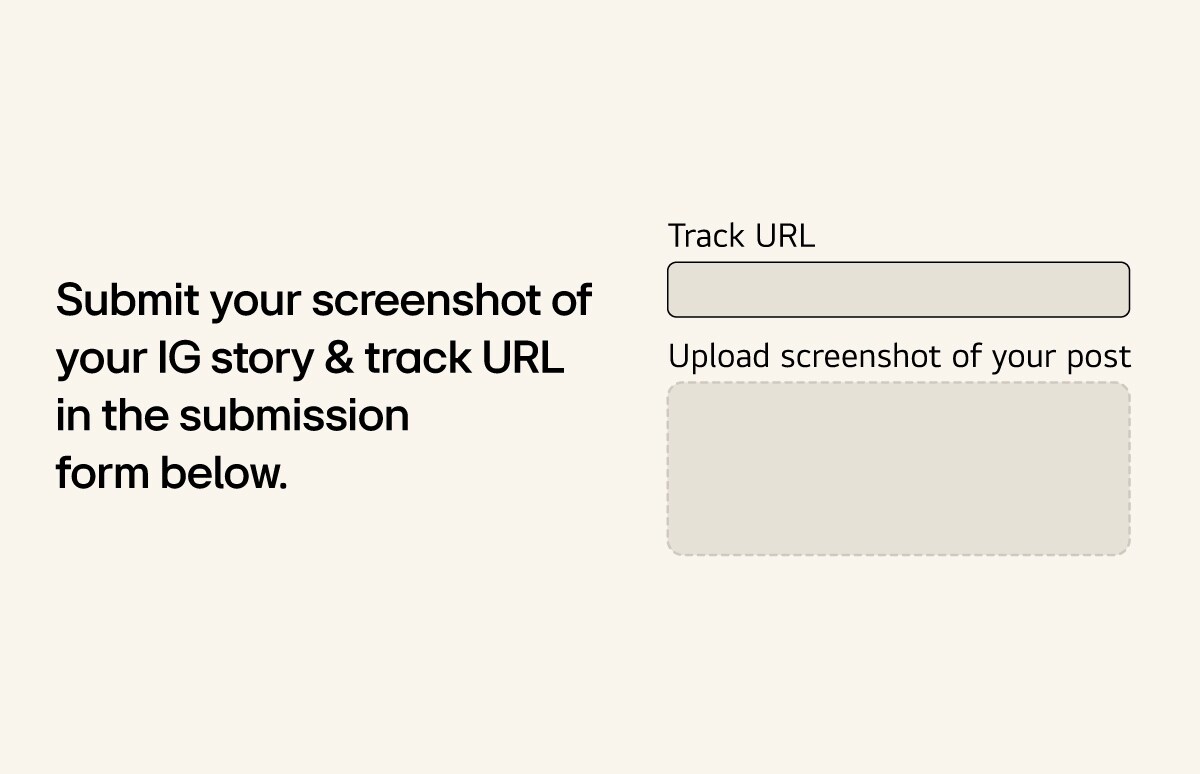 Submit your screenshot of your IG story & track URL in the submission form below.

Track URL

Upload screenshot of your post