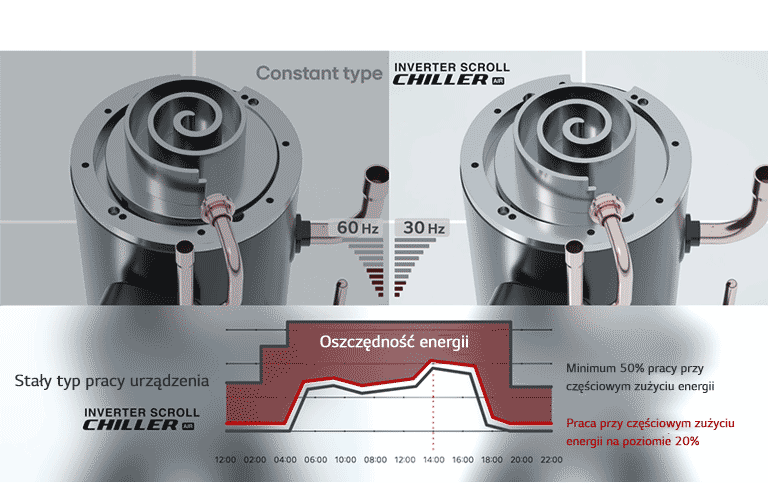 Constant type

INVERTER SCROLL CHILLER AIR

60 Hz

30 Hz

Oszczędność energii

Stały typ pracy urządzenia

INVERTER SCROLL CHILLER AIR

Minimum 50% pracy przy częściowym zużyciu energii

Praca przy częściowym zużyciu energii na poziomie 20%

12:00 02:00 04:00 06:00 10:00 08:00 12:00 14:00 16:00 18:00 20:00 22:00