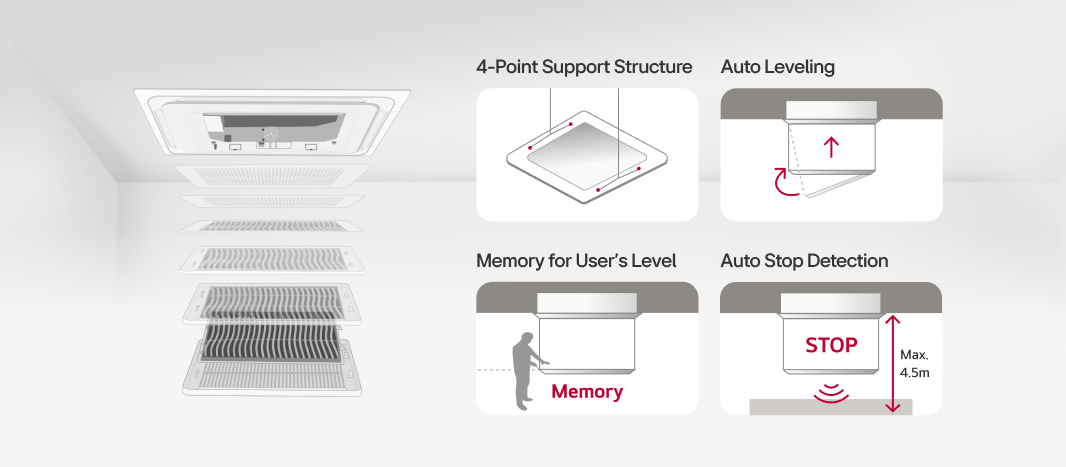 4-Point Support Structure

Auto Leveling

Memory for User's Level

Memory

Auto Stop Detection

STOP

Max. 4.5m