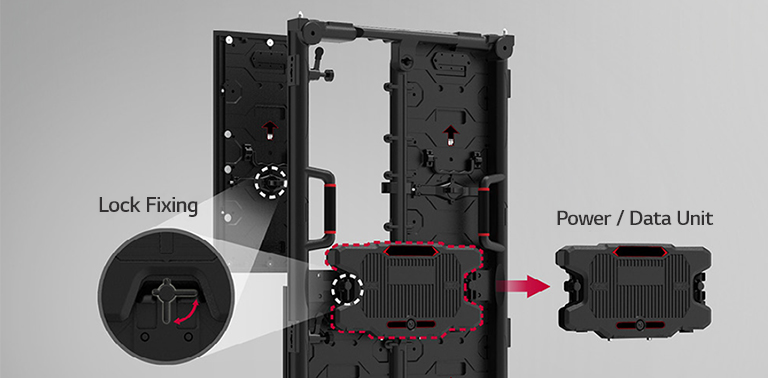 Lock Fixing

Power / Data Unit