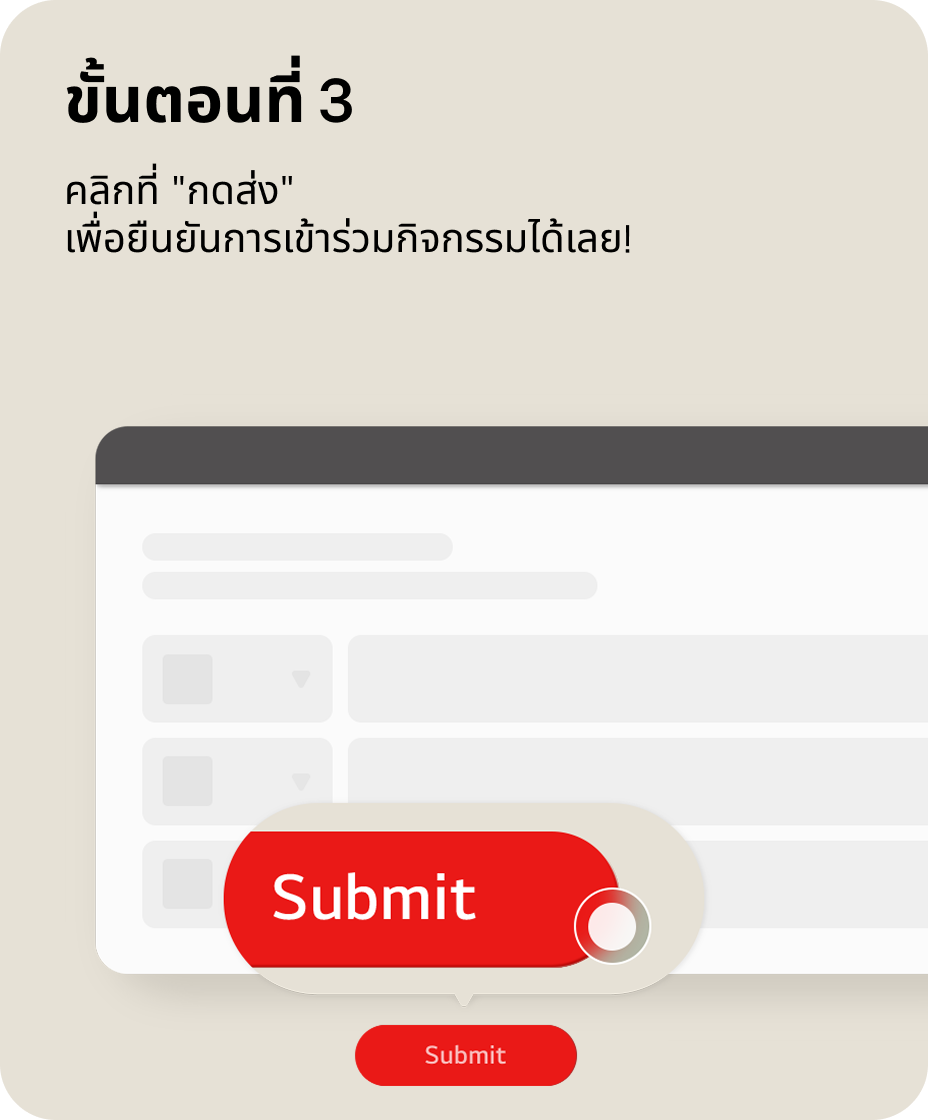 ขั้นตอนที่ 3

คลิกที่ "กดส่ง"
เพื่อยืนยันการเข้าร่วมกิจกรรมได้เลย!

Submit

Submit